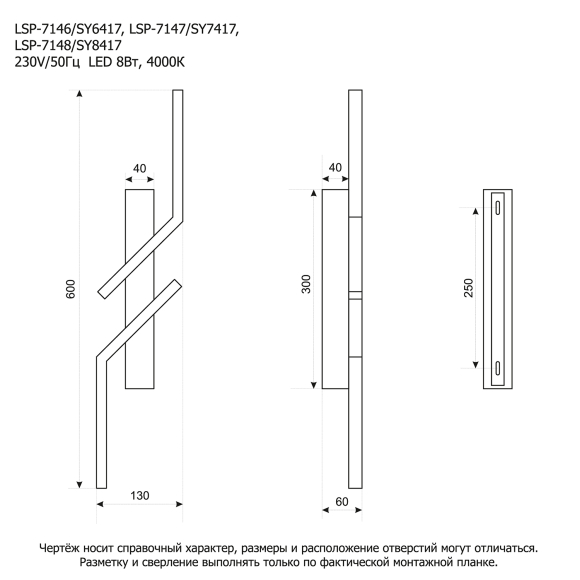 LSP-7146/SY6417, LSP-7147/SY7417,
LSP-7148/SY8417
230V/50Гц LED 8Вт, 4000K

40
600
130

40
300
60

250

Чертёж носит справочный характер, размеры и расположение отверстий могут отличаться.
Разметку и сверление выполнять только по фактической монтажной планке.